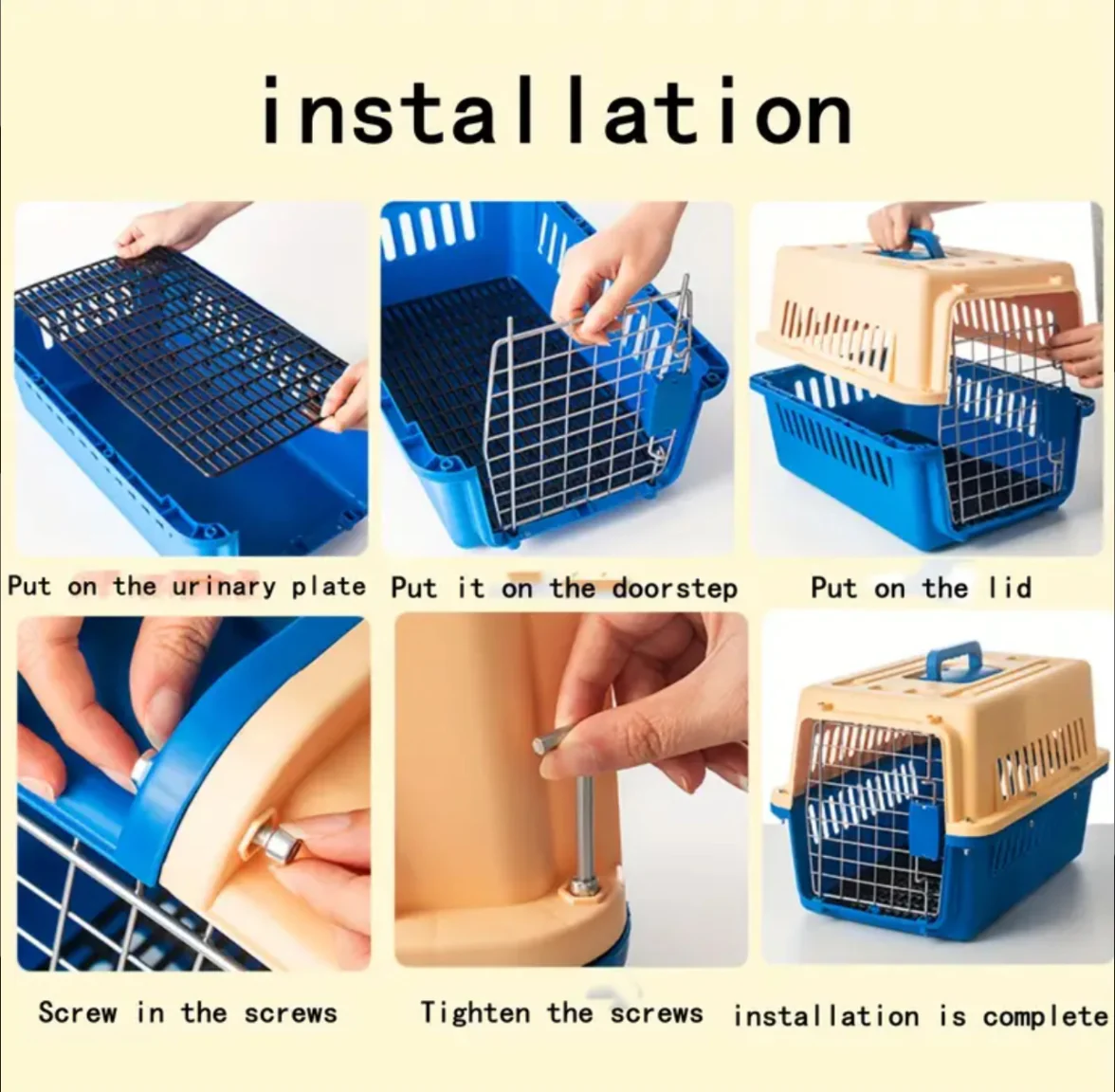 installation

Put on the urinary plate

Put it on the doorstep

Put on the lid

Screw in the screws

Tighten the screws

installation is complete